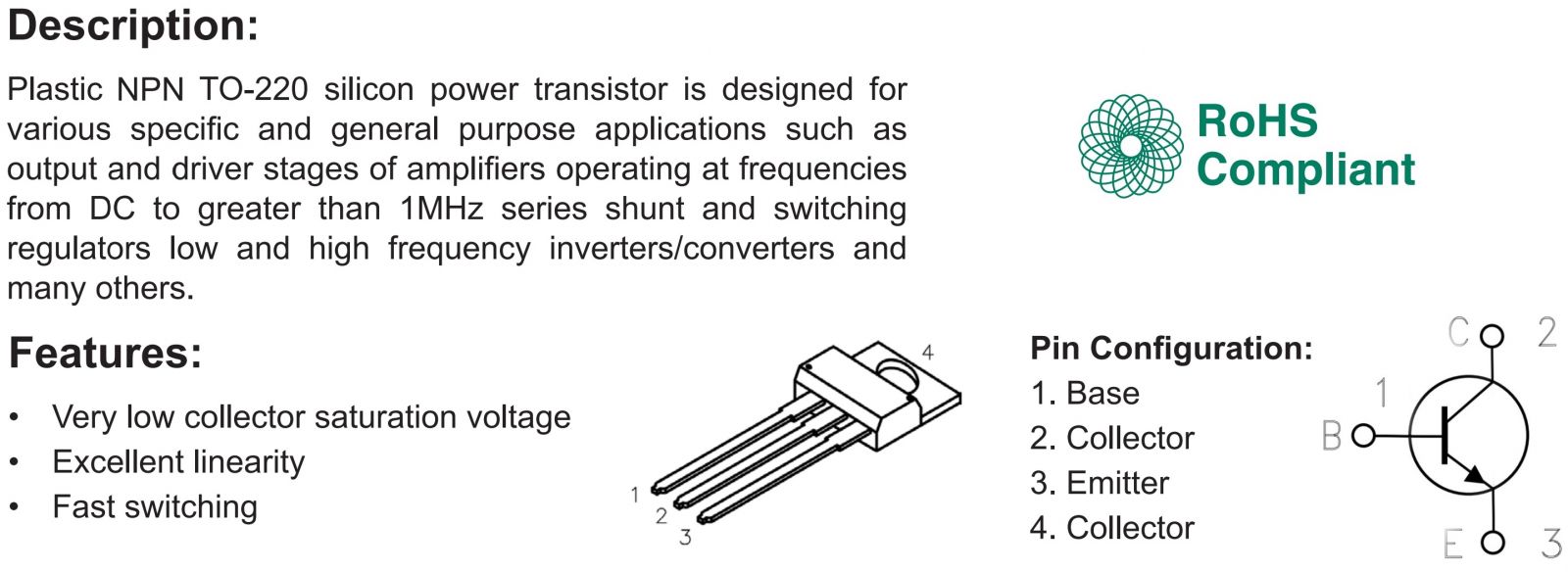 Description:

Plastic NPN TO-220 silicon power transistor is designed for various specific and general purpose applications such as output and driver stages of amplifiers operating at frequencies from DC to greater than 1MHz series shunt and switching regulators low and high frequency inverters/converters and many others.

RoHS Compliant

Features:

• Very low collector saturation voltage
• Excellent linearity
• Fast switching

4
1
2
3

Pin Configuration:
1. Base
2. Collector
3. Emitter
4. Collector

C 2
1
B
E 3